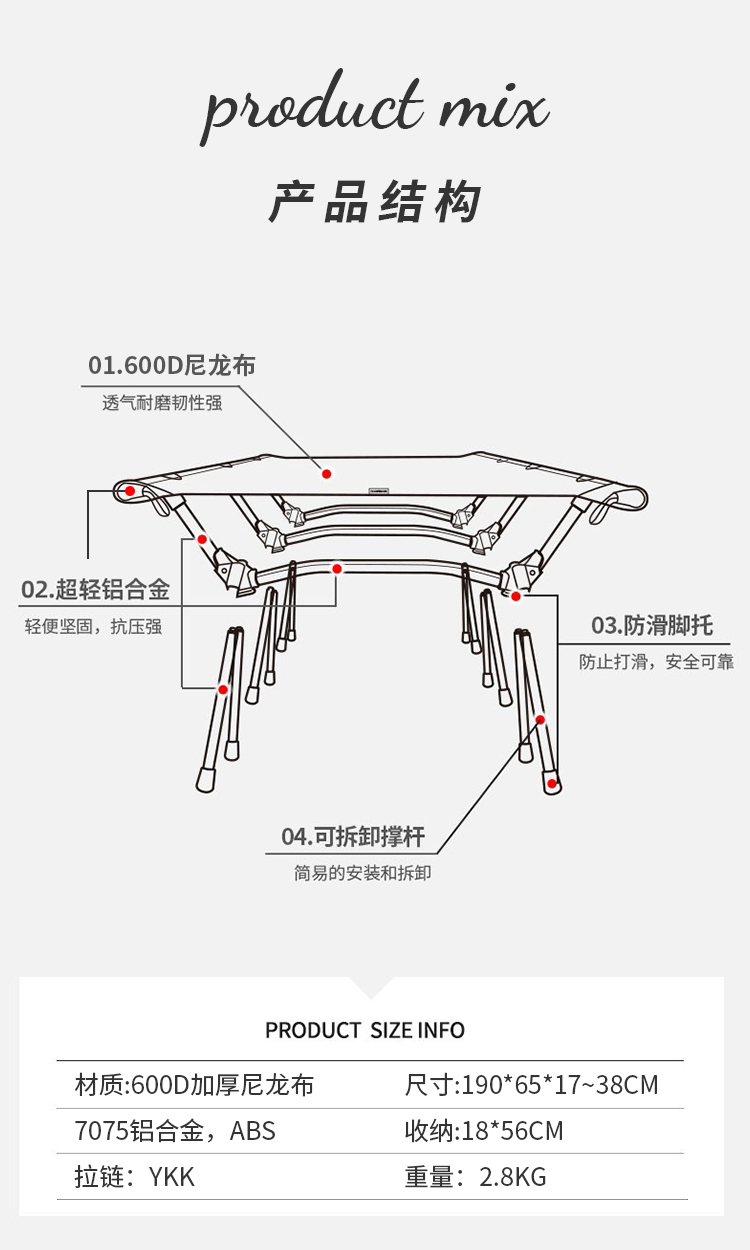 product mix

产品结构

01.600D尼龙布
透气耐磨韧性强

02.超轻铝合金
轻便坚固，抗压强

03.防滑脚托
防止打滑，安全可靠

04.可拆卸撑杆
简易的安装和拆卸

PRODUCT SIZE INFO

| 材质:600D加厚尼龙布 | 尺寸:190*65*17~38CM |
|---|---|
| 7075铝合金，ABS | 收纳:18*56CM |
| 拉链：YKK | 重量：2.8KG |