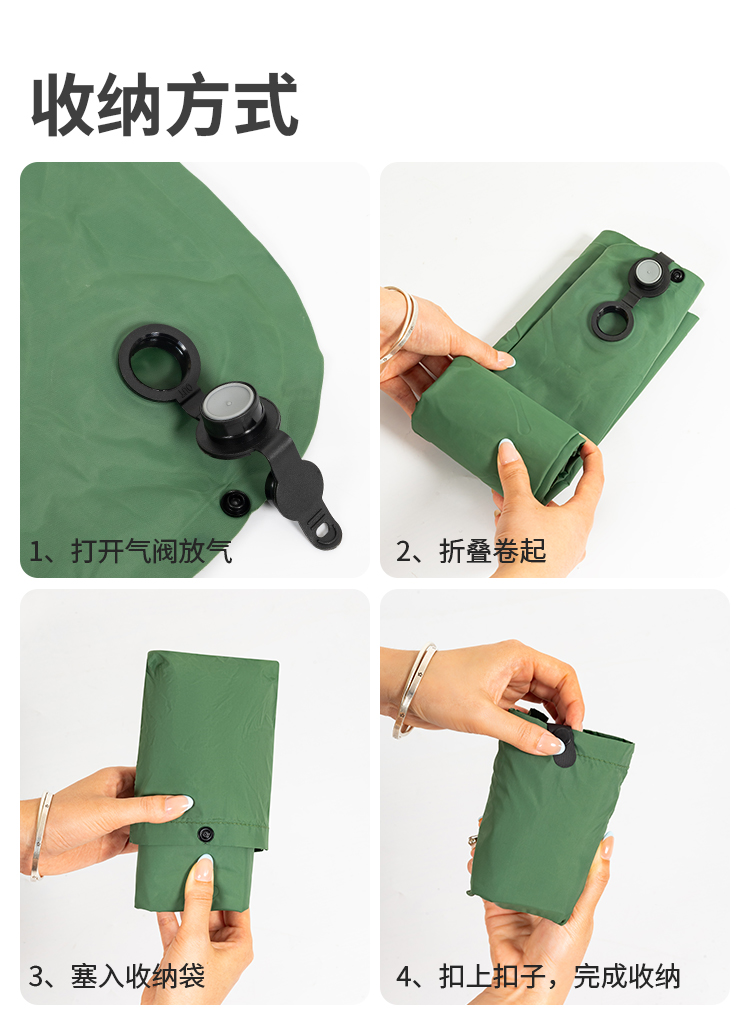 收纳方式

1、打开气阀放气

2、折叠卷起

3、塞入收纳袋

4、扣上扣子，完成收纳